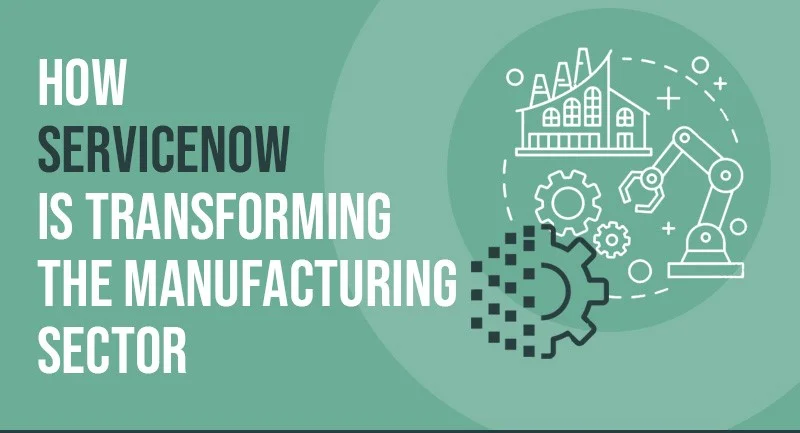 HOW
SERVICENOW
IS TRANSFORMING
THE MANUFACTURING
SECTOR